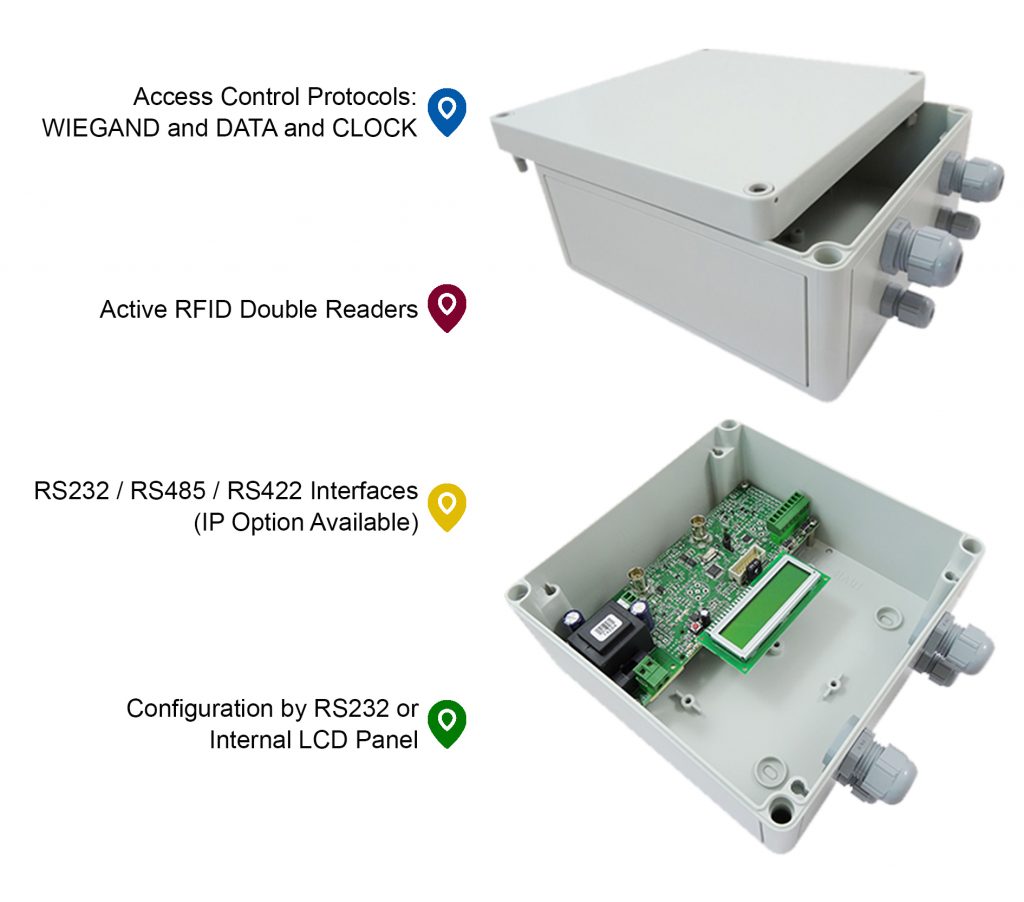 Access Control Protocols:
WIEGAND and DATA and CLOCK

Active RFID Double Readers

RS232 / RS485 / RS422 Interfaces
(IP Option Available)

Configuration by RS232 or
Internal LCD Panel